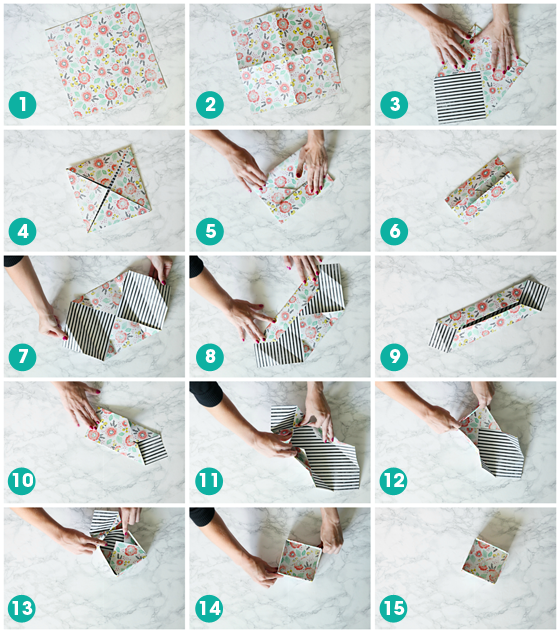 1
2
3
4
5
6
7
8
9
10
11
12
13
14
15